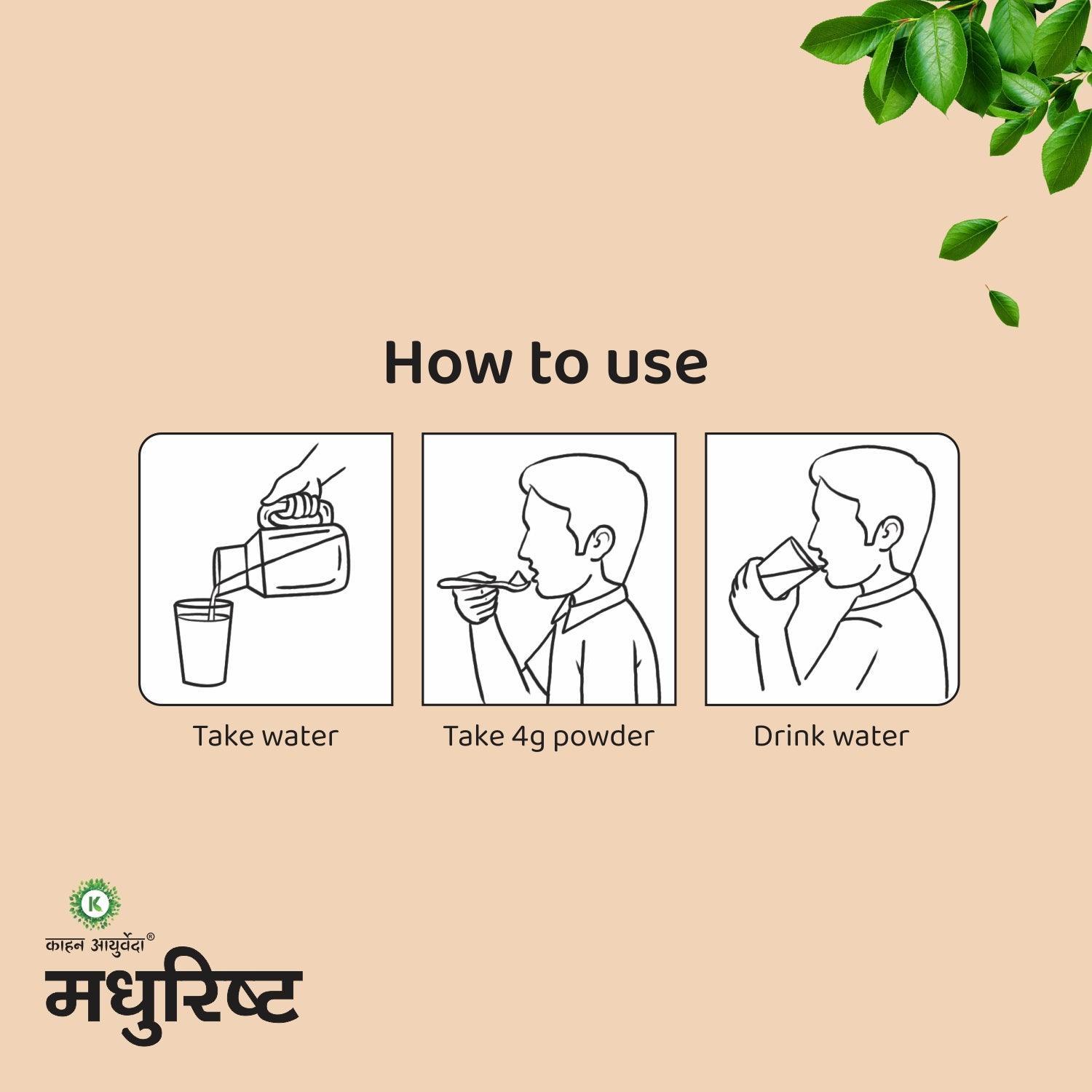 How to use

Take water

Take 4g powder

Drink water

K

काहन आयुर्वेदा®

मधुरिष्ट