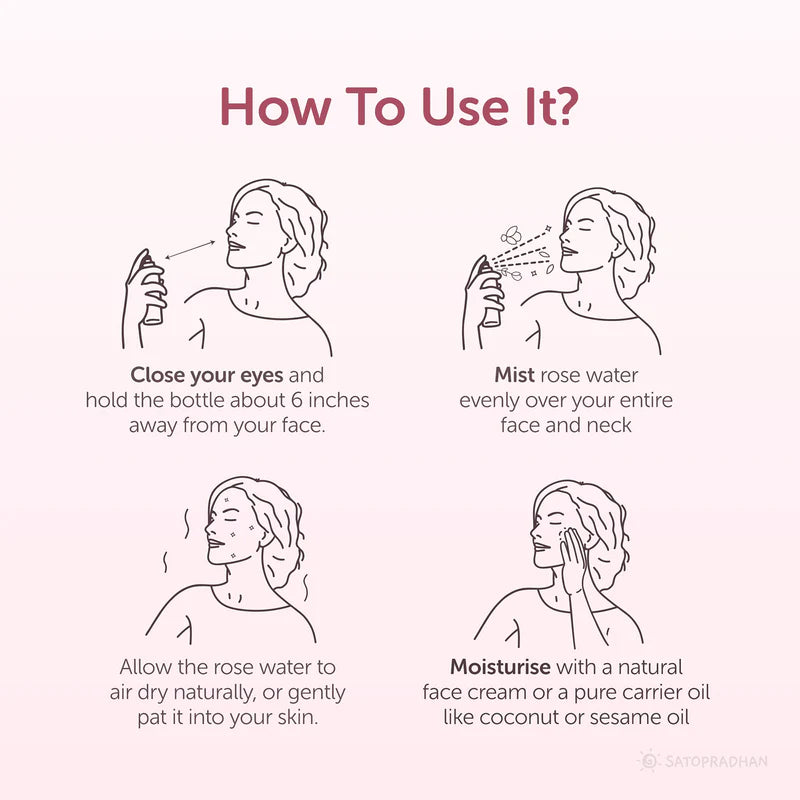 How To Use It?

Close your eyes and hold the bottle about 6 inches away from your face.

Mist rose water evenly over your entire face and neck

Allow the rose water to air dry naturally, or gently pat it into your skin.

Moisturise with a natural face cream or a pure carrier oil like coconut or sesame oil

SATOPRADHAN