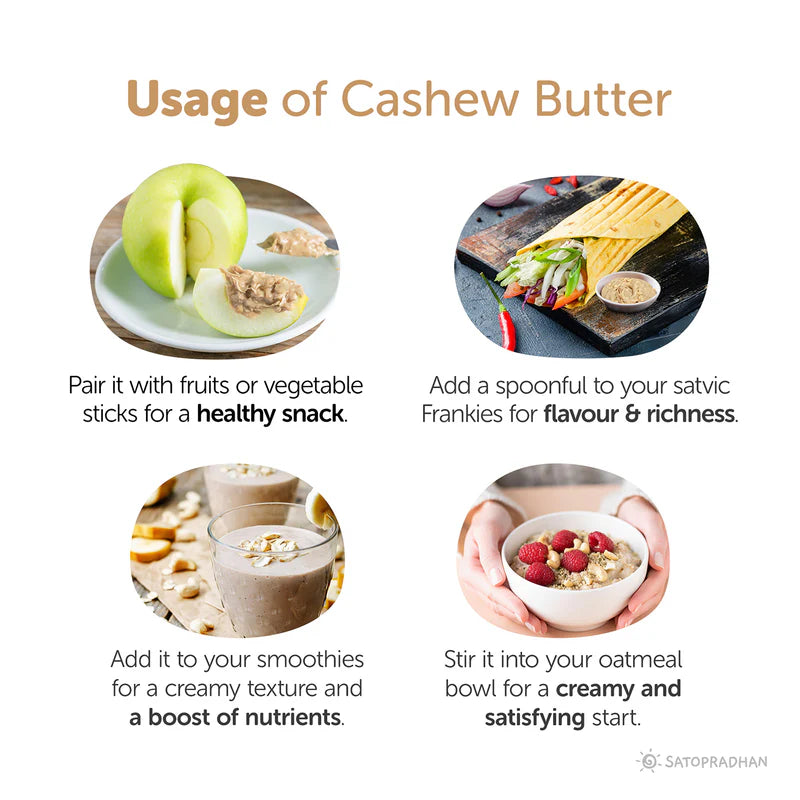 Usage of Cashew Butter

Pair it with fruits or vegetable sticks for a healthy snack.

Add a spoonful to your satvic Frankies for flavour & richness.

Add it to your smoothies for a creamy texture and a boost of nutrients.

Stir it into your oatmeal bowl for a creamy and satisfying start.

SATOPRADHAN