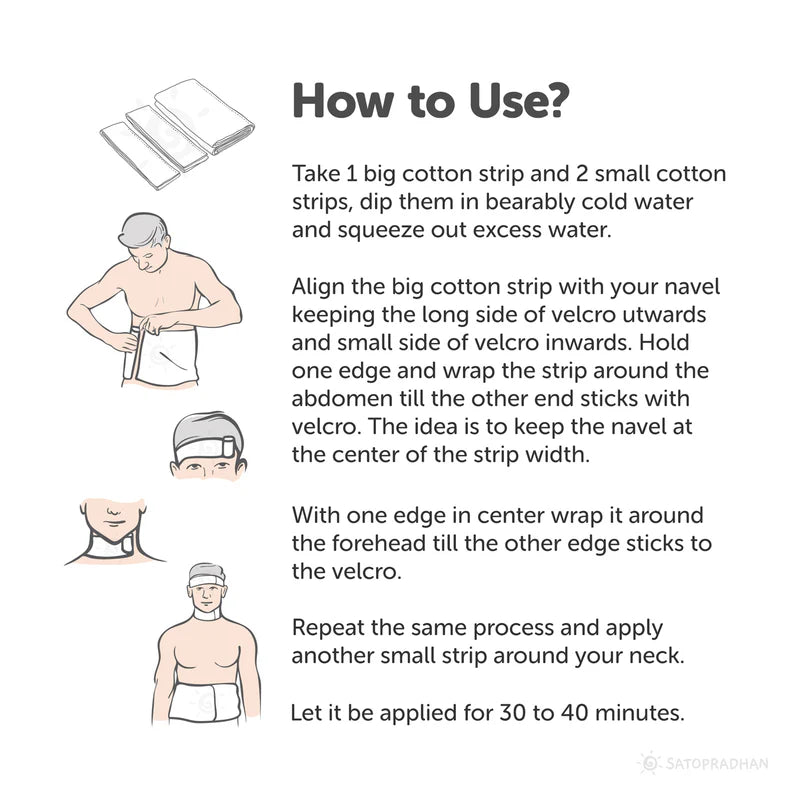 How to Use?

Take 1 big cotton strip and 2 small cotton strips, dip them in bearably cold water and squeeze out excess water.

Align the big cotton strip with your navel keeping the long side of velcro utwards and small side of velcro inwards. Hold one edge and wrap the strip around the abdomen till the other end sticks with velcro. The idea is to keep the navel at the center of the strip width.

With one edge in center wrap it around the forehead till the other edge sticks to the velcro.

Repeat the same process and apply another small strip around your neck.

Let it be applied for 30 to 40 minutes.

SATOPRADHAN