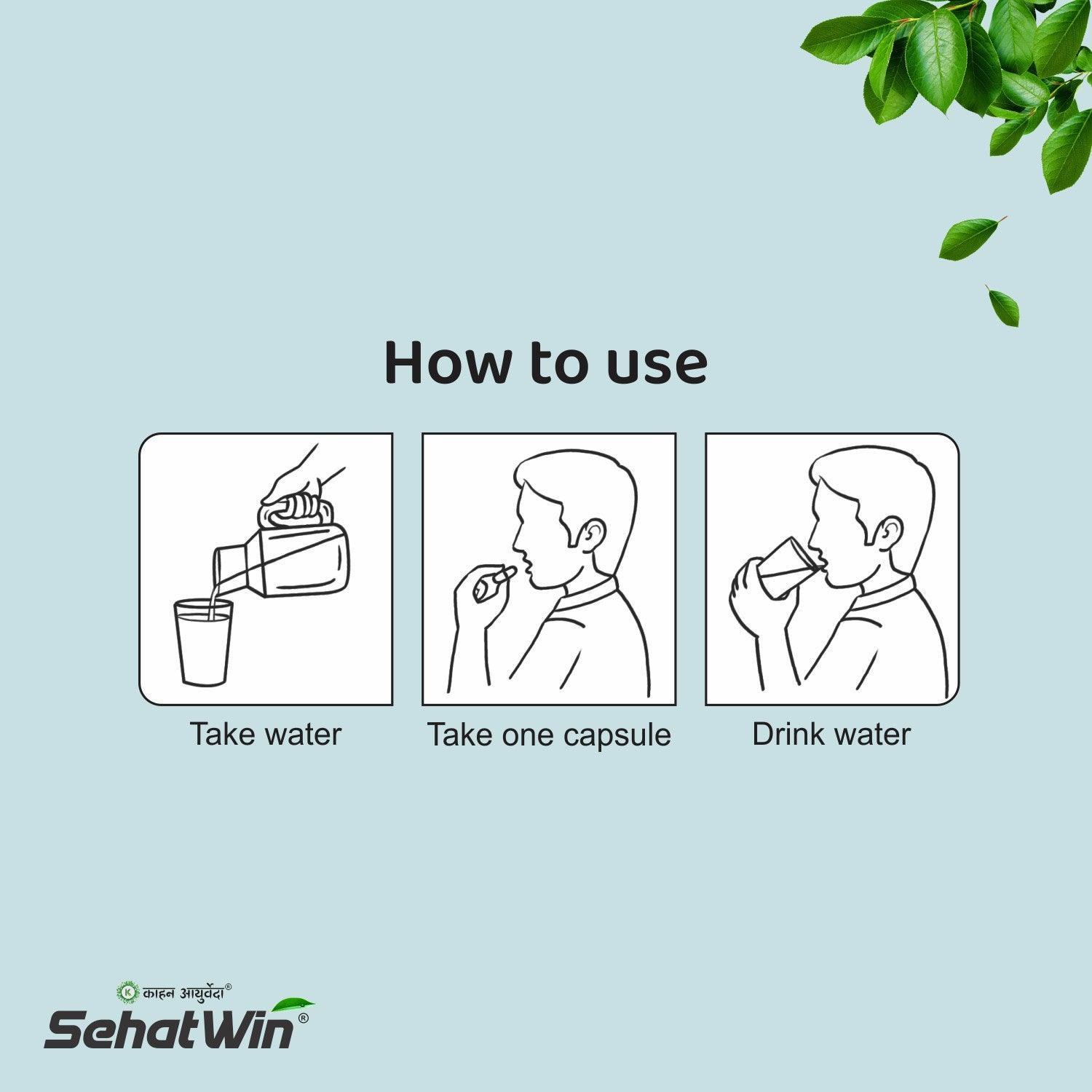 How to use

Take water

Take one capsule

Drink water

K काहन आयुर्वेदा®

SehatWin®