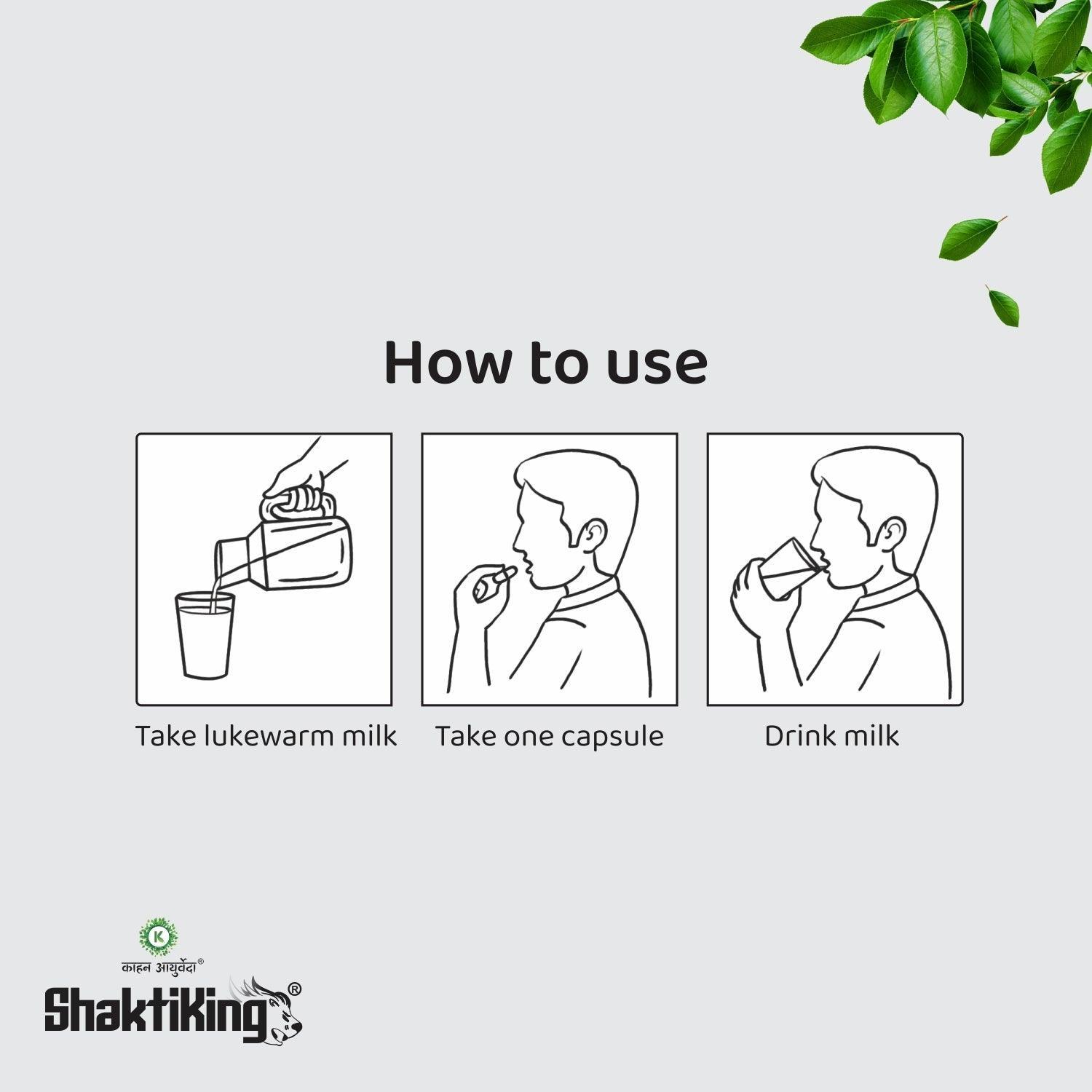 How to use

Take lukewarm milk

Take one capsule

Drink milk

K

काहन आयुर्वेदा®

ShaktiKing®