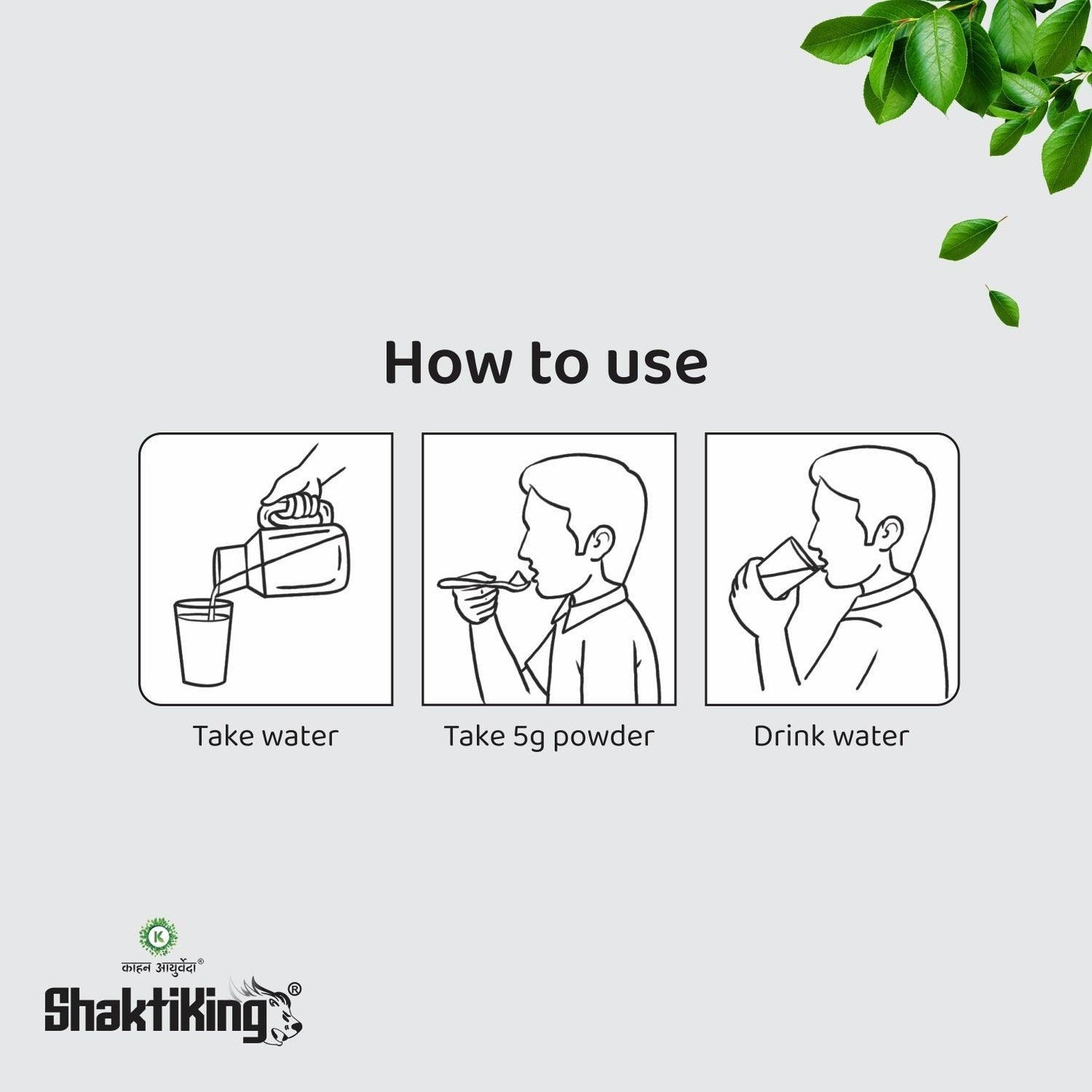 How to use

Take water

Take 5g powder

Drink water

K

काहन आयुर्वेदा®

ShaktiKing®