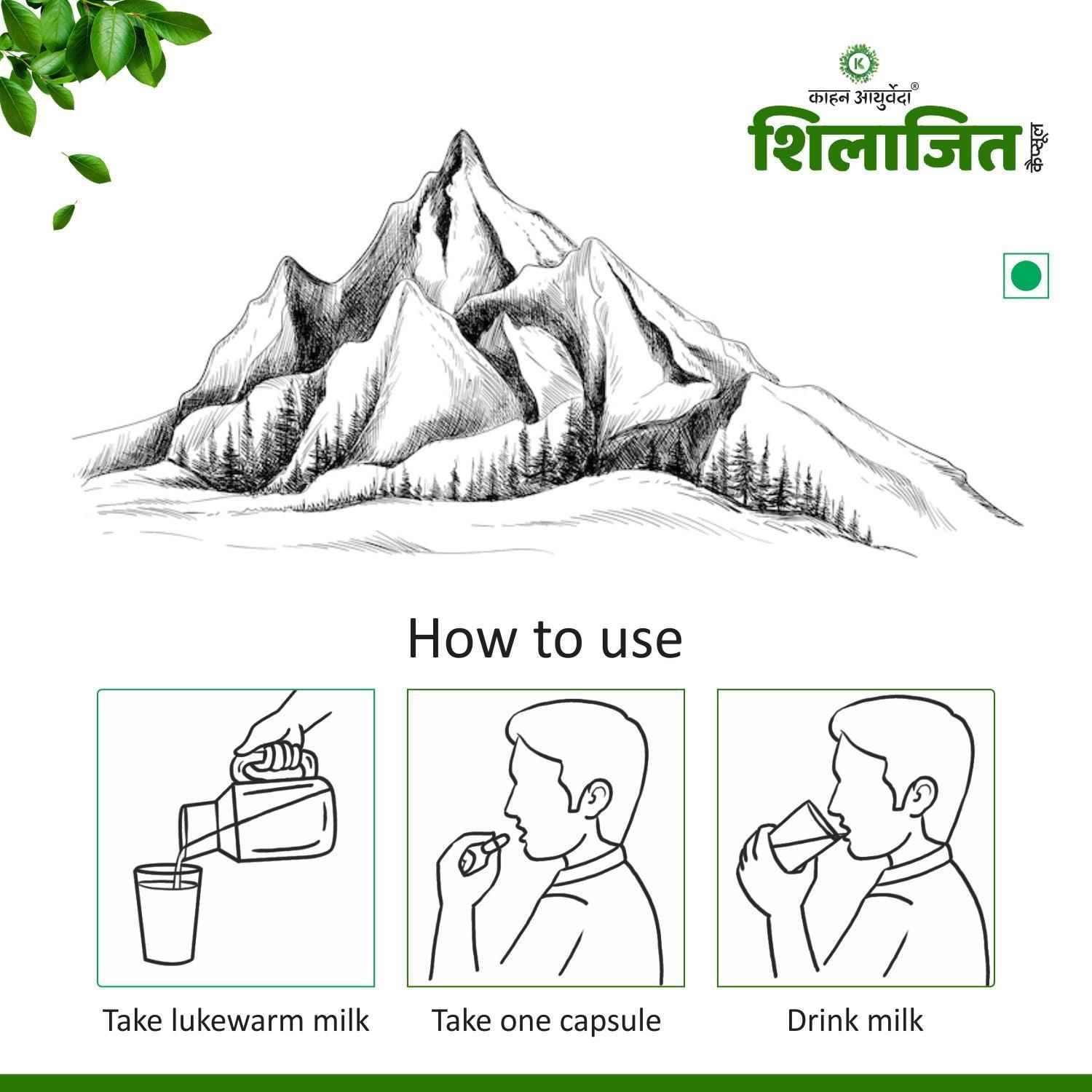 K

काहन आयुर्वेदा®

शिलाजित कैप्सूल

How to use

Take lukewarm milk

Take one capsule

Drink milk