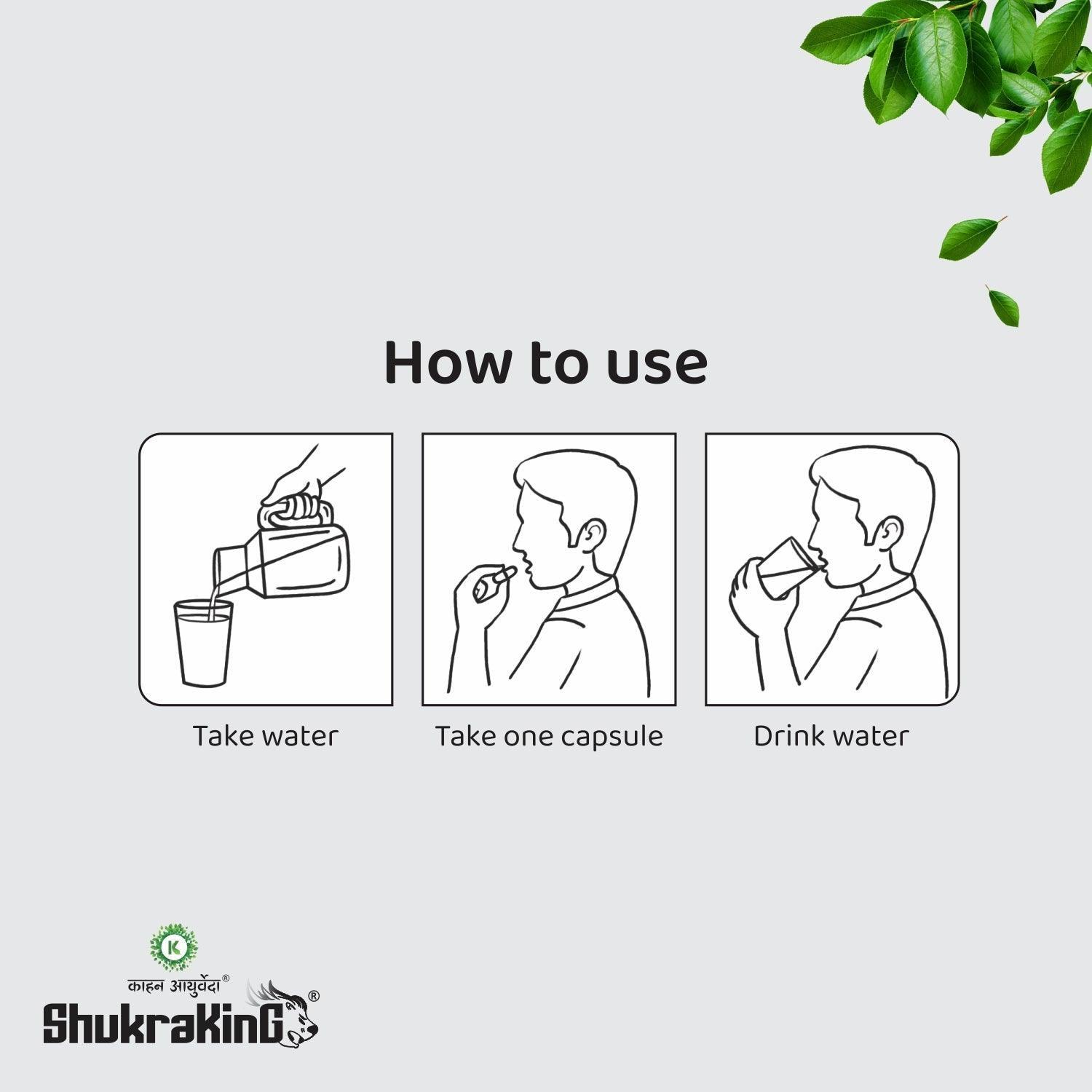 How to use

Take water

Take one capsule

Drink water

K

काहन आयुर्वेदा®

ShukraKinG®