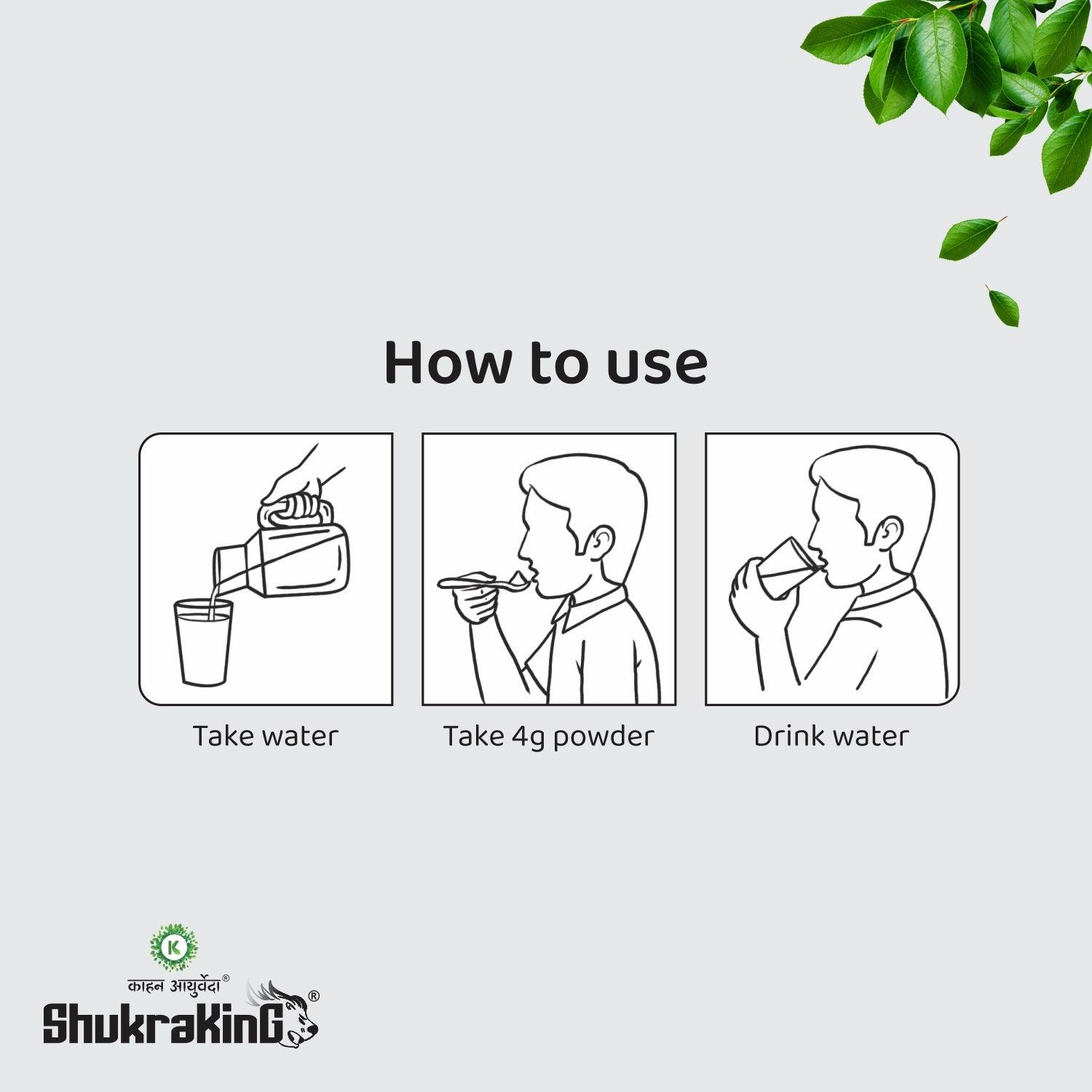 How to use

Take water

Take 4g powder

Drink water

K

काहन आयुर्वेदा®

ShukraKinG®