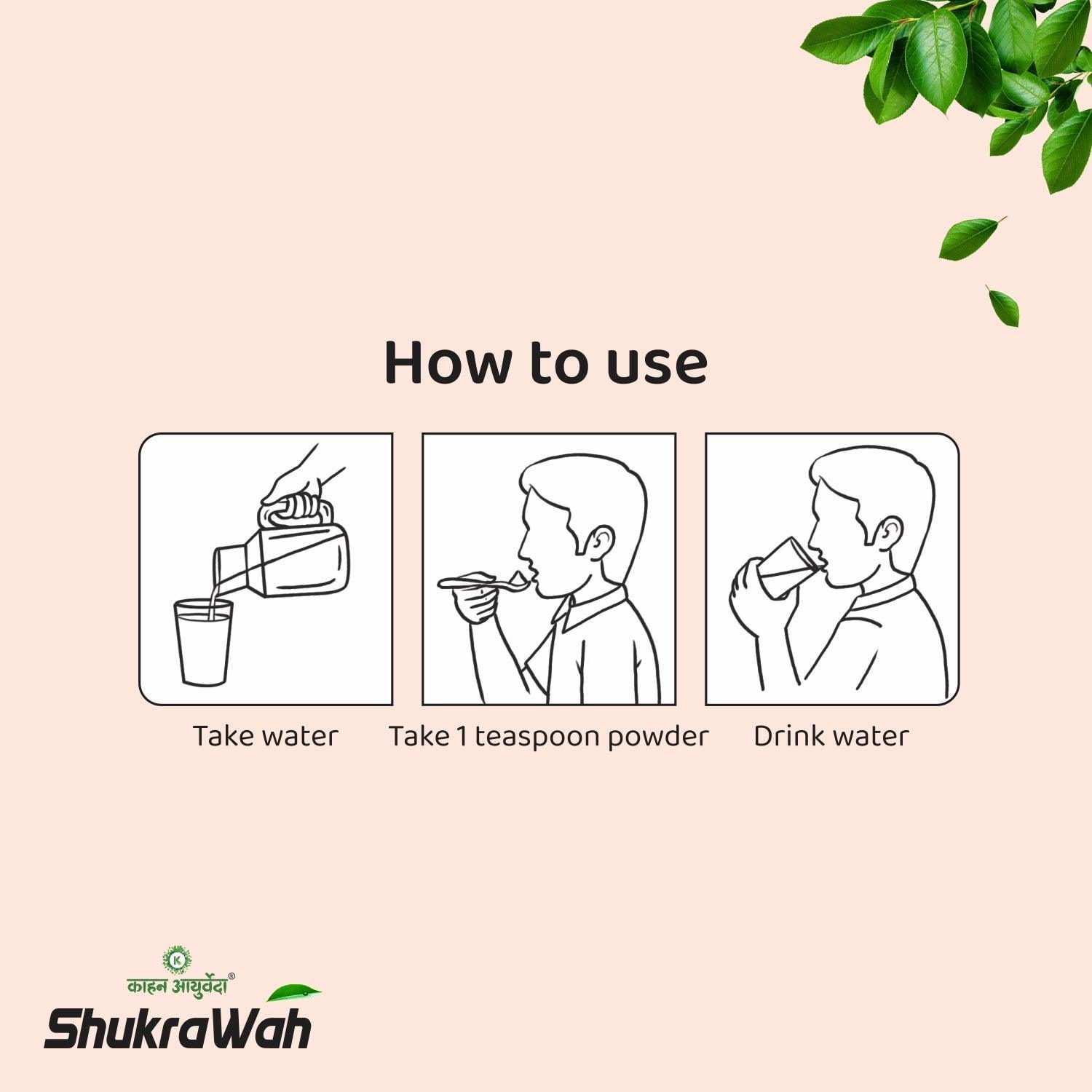 How to use

Take water

Take 1 teaspoon powder

Drink water

K

काहन आयुर्वेदा®

ShukraWah