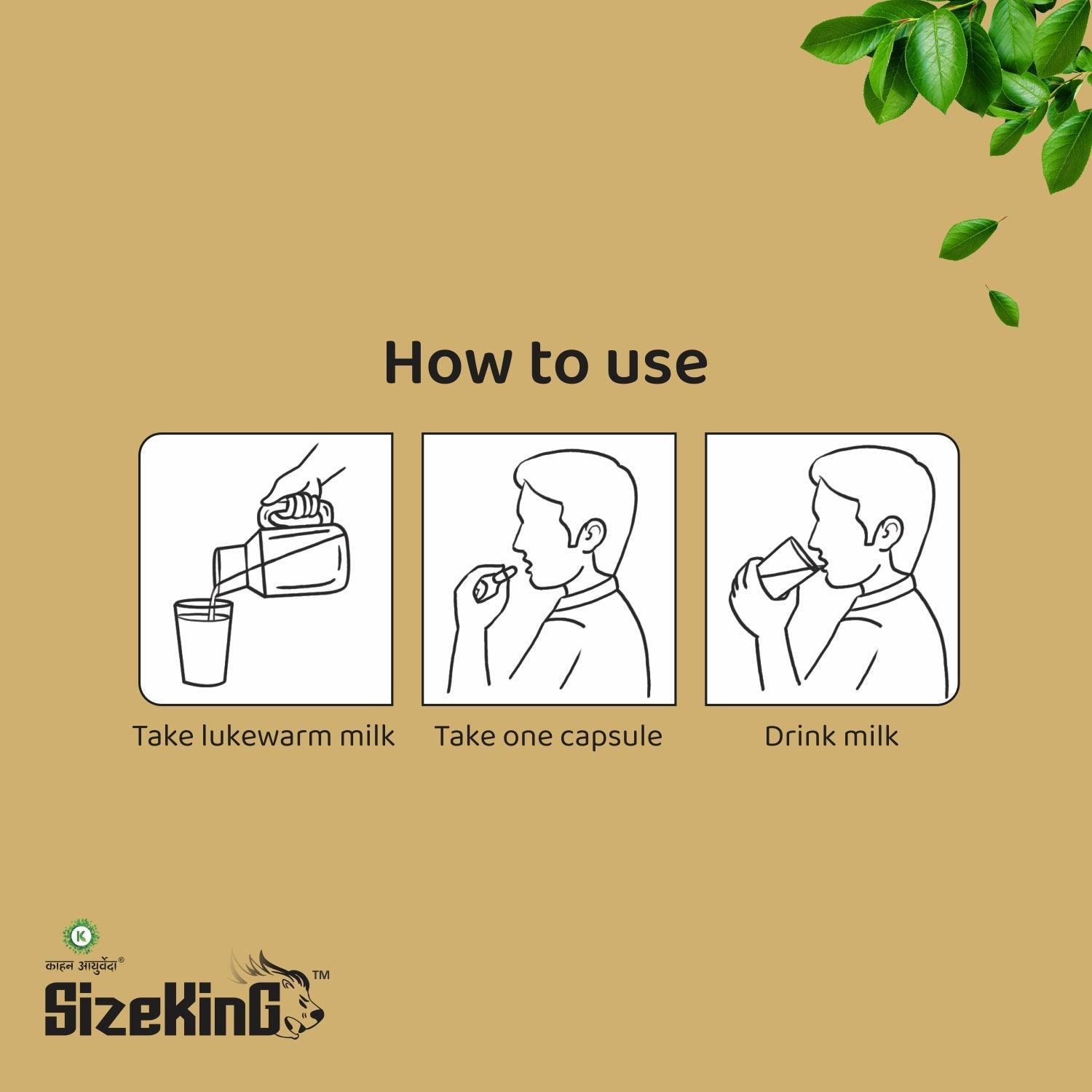 How to use

Take lukewarm milk

Take one capsule

Drink milk

K

काहन आयुर्वेदा®

SizeKinG™