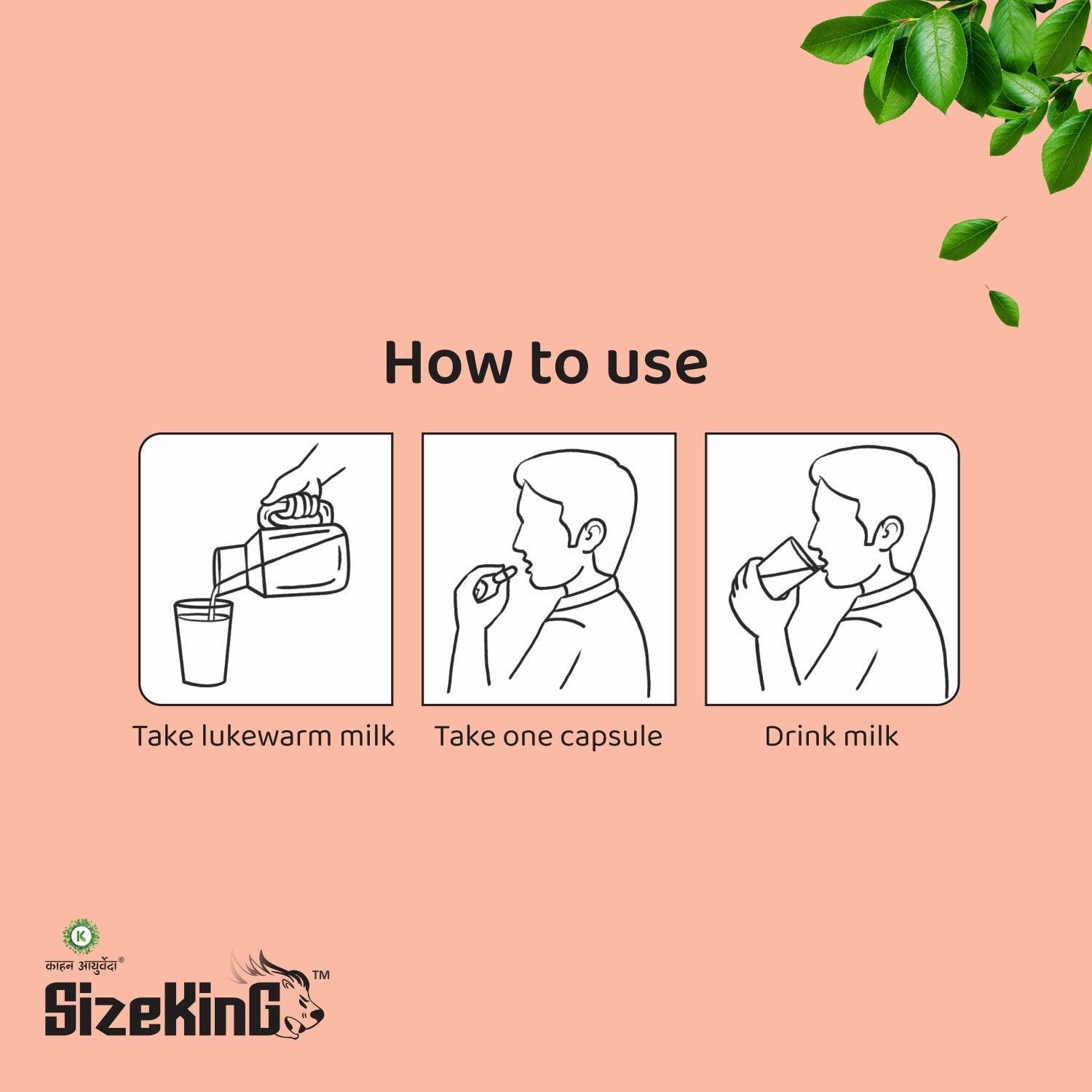 How to use

Take lukewarm milk

Take one capsule

Drink milk

K
काहन आयुर्वेदा®
SizeKinG™