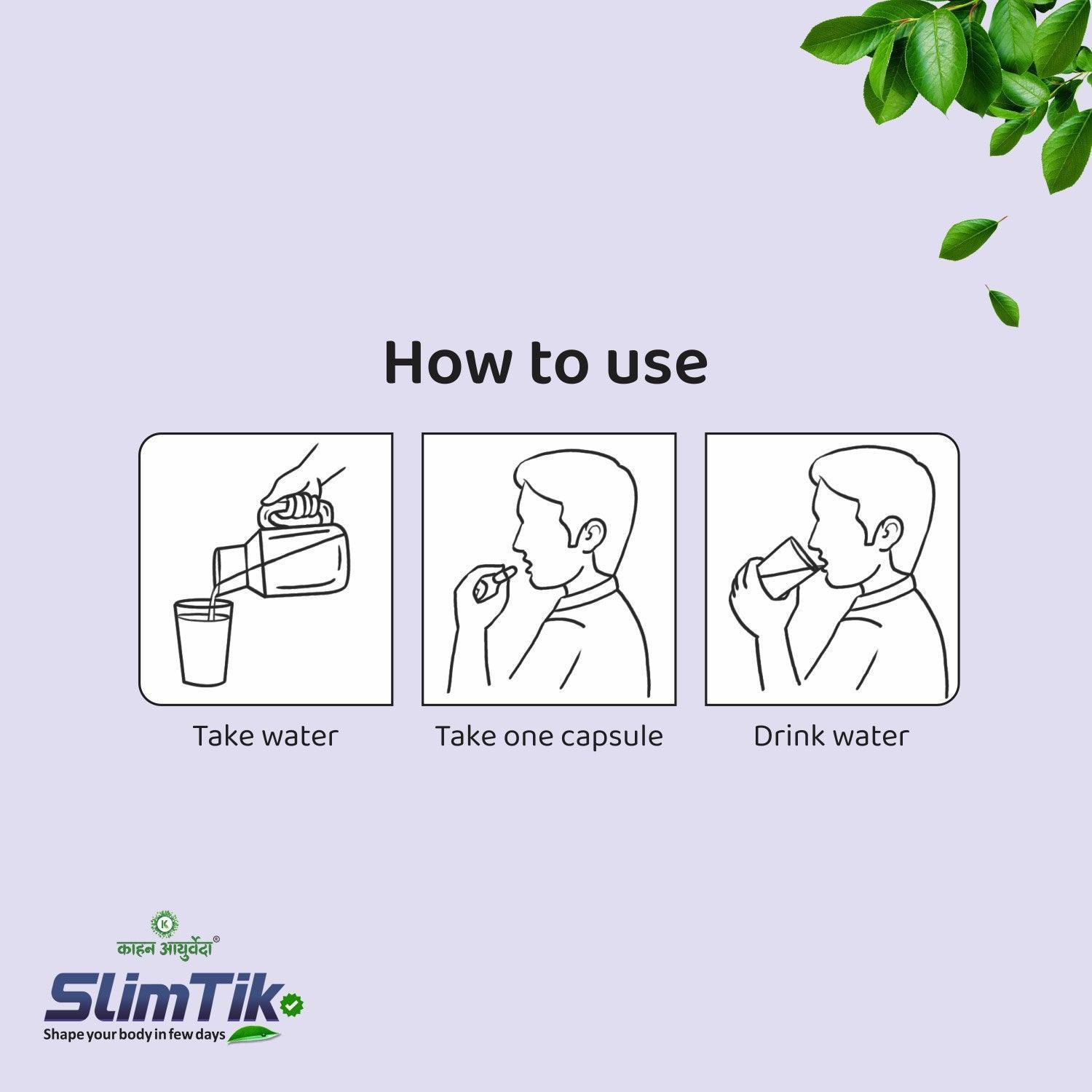 How to use

Take water

Take one capsule

Drink water

K

काहन आयुर्वेदा®

SlimTik

Shape your body in few days