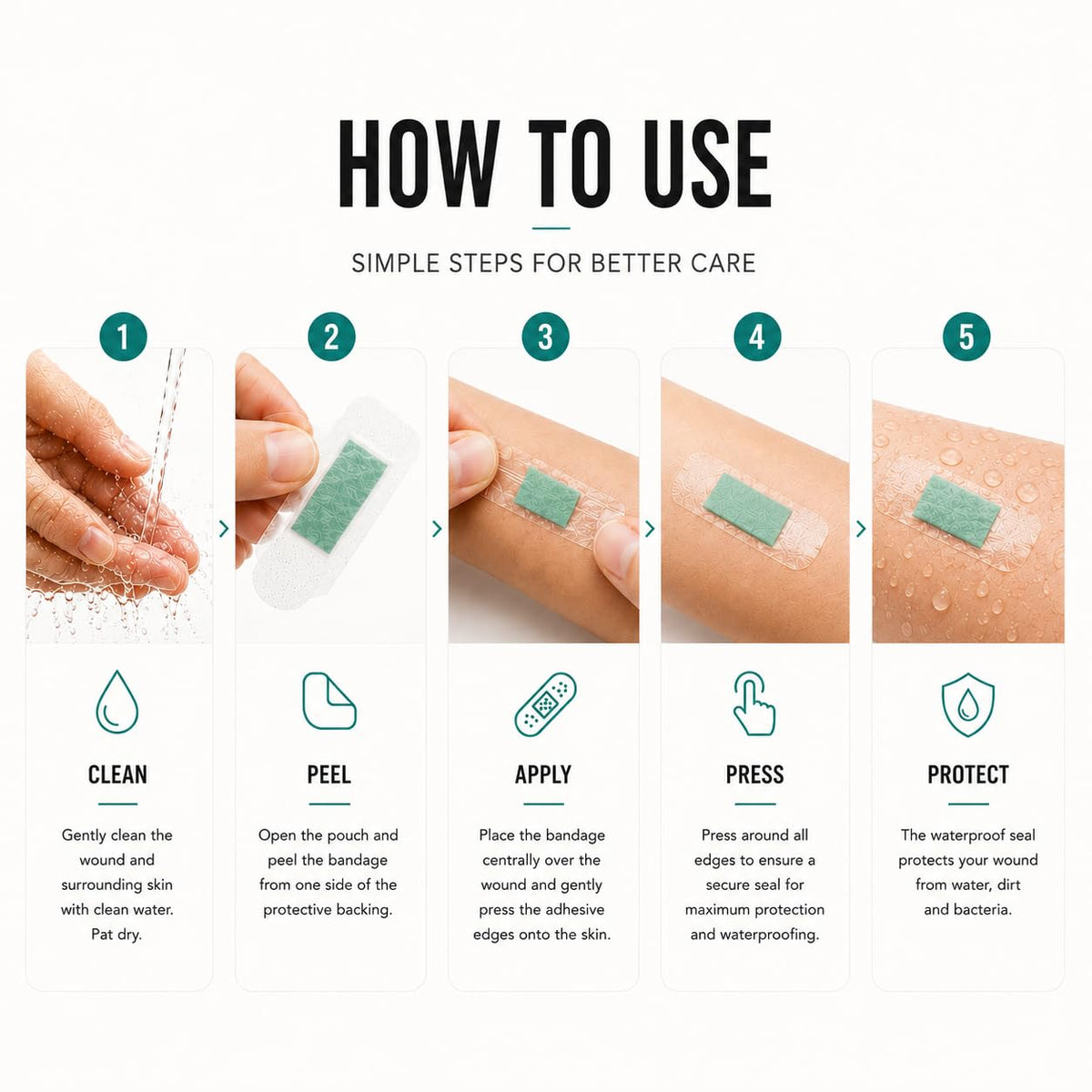 HOW TO USE

SIMPLE STEPS FOR BETTER CARE

1

CLEAN

Gently clean the wound and surrounding skin with clean water. Pat dry.

2

PEEL

Open the pouch and peel the bandage from one side of the protective backing.

3

APPLY

Place the bandage centrally over the wound and gently press the adhesive edges onto the skin.

4

PRESS

Press around all edges to ensure a secure seal for maximum protection and waterproofing.

5

PROTECT

The waterproof seal protects your wound from water, dirt and bacteria.