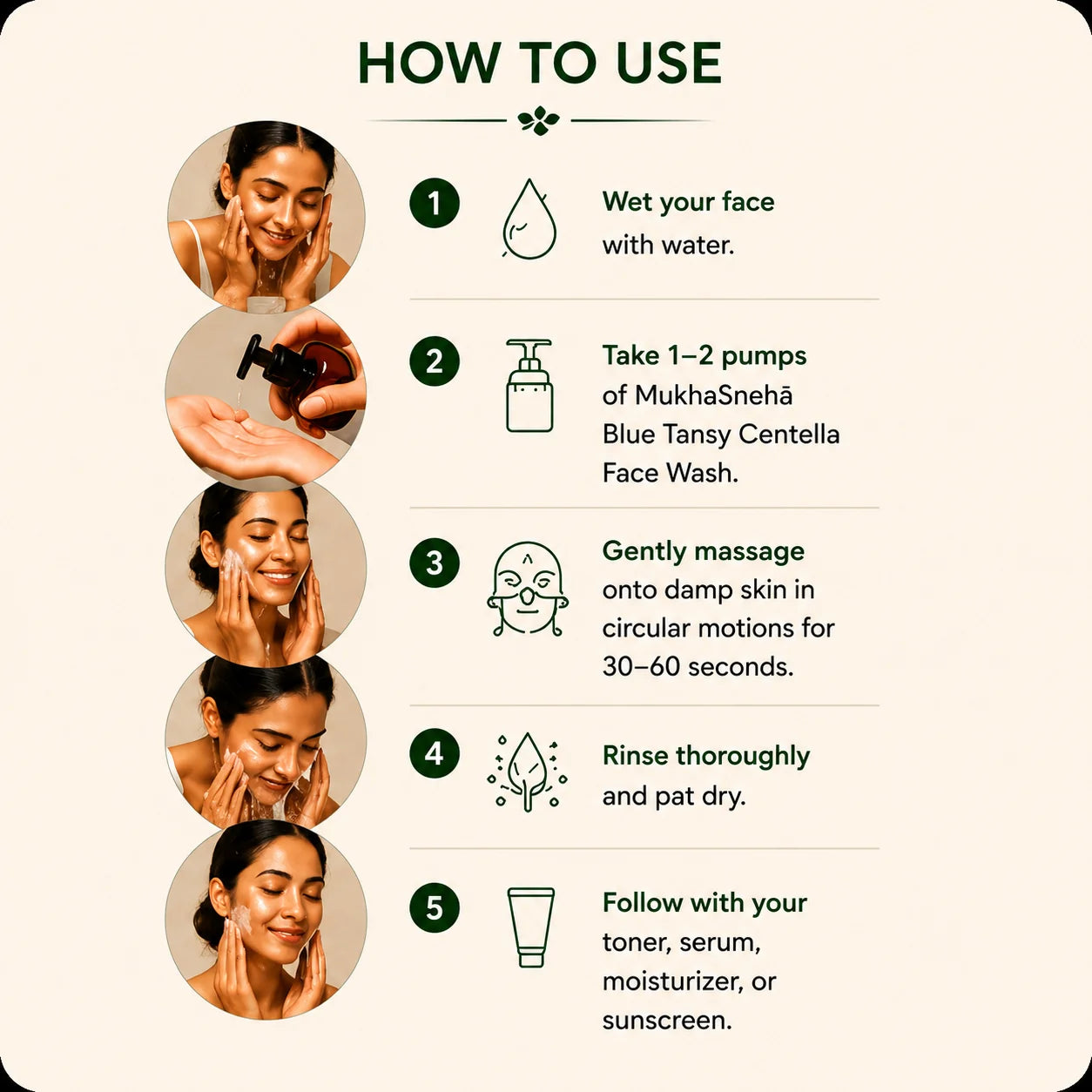 HOW TO USE

1 Wet your face with water.

2 Take 1–2 pumps of MukhaSnehā Blue Tansy Centella Face Wash.

3 Gently massage onto damp skin in circular motions for 30–60 seconds.

4 Rinse thoroughly and pat dry.

5 Follow with your toner, serum, moisturizer, or sunscreen.