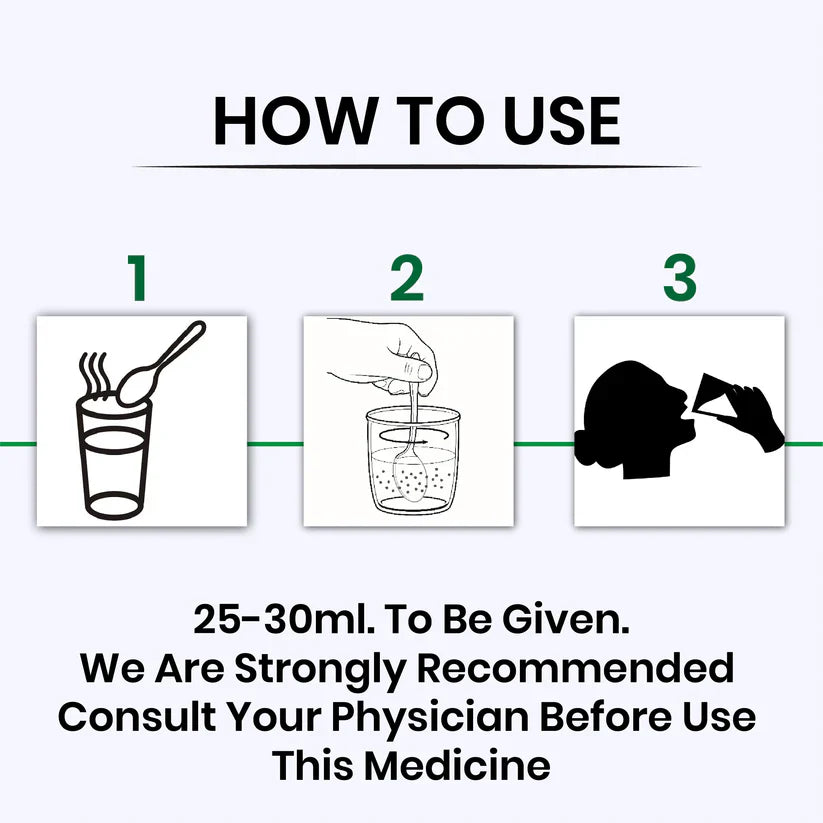 HOW TO USE

1

2

3

25-30ml. To Be Given.
We Are Strongly Recommended
Consult Your Physician Before Use
This Medicine