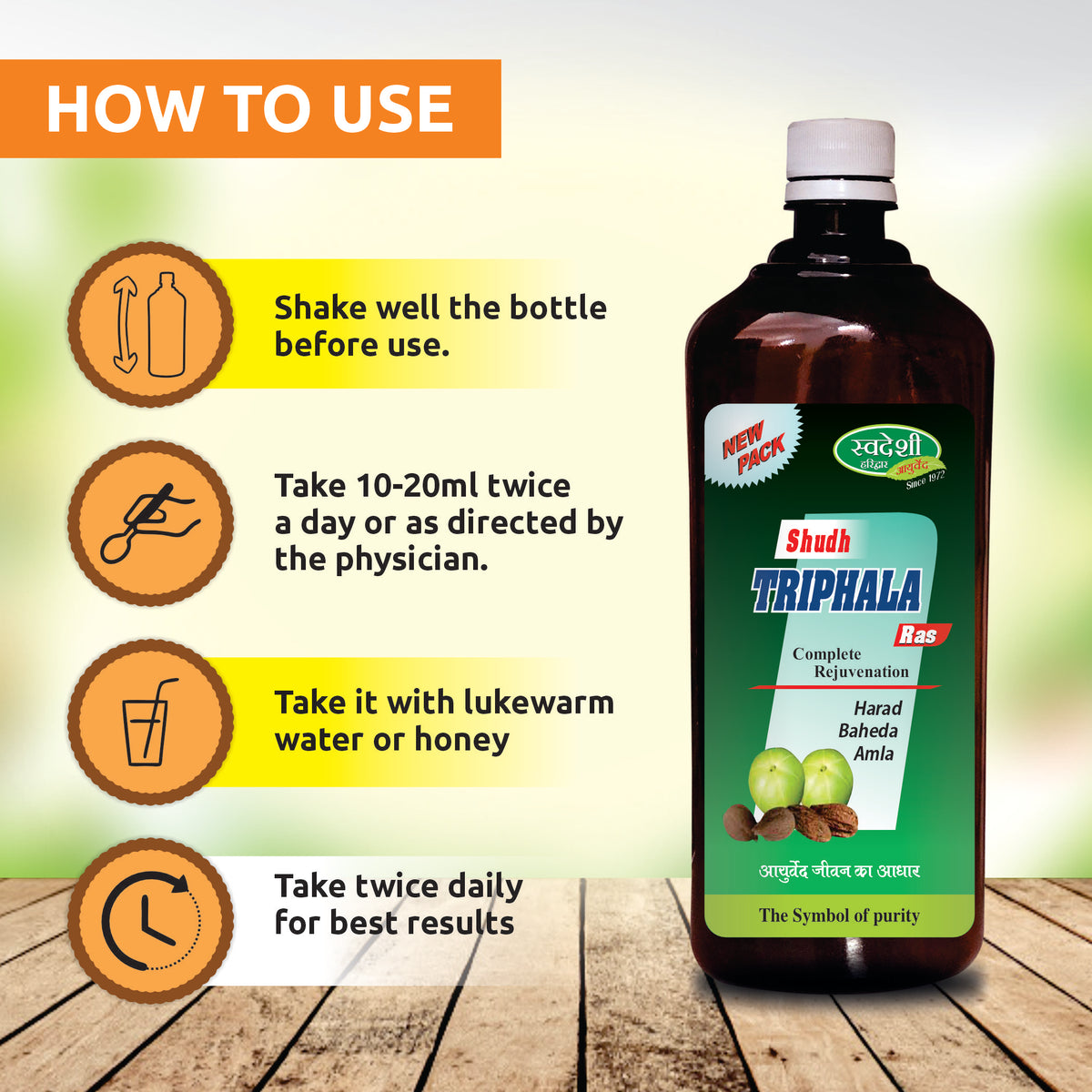 HOW TO USE

Shake well the bottle before use.

Take 10-20ml twice a day or as directed by the physician.

Take it with lukewarm water or honey

Take twice daily for best results

NEW PACK

स्वदेशी
हरिद्वार आयुर्वेद
Since 1972

Shudh
TRIPHALA
Ras
Complete Rejuvenation
Harad
Baheda
Amla

आयुर्वेद जीवन का आधार

The Symbol of purity